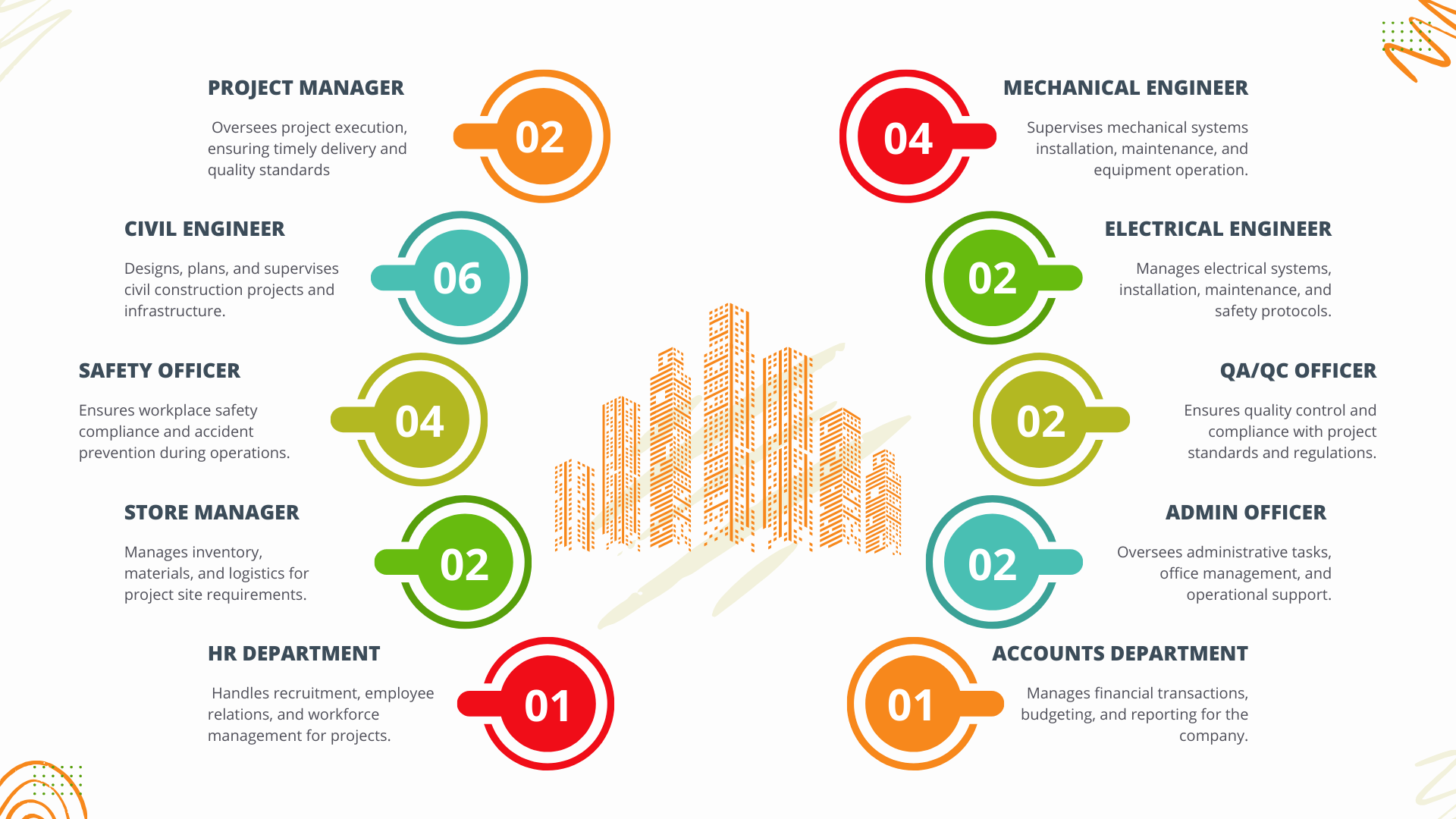 PROJECT MANAGER

Oversees project execution, ensuring timely delivery and quality standards

02

CIVIL ENGINEER

Designs, plans, and supervises civil construction projects and infrastructure.

06

SAFETY OFFICER

Ensures workplace safety compliance and accident prevention during operations.

04

STORE MANAGER

Manages inventory, materials, and logistics for project site requirements.

02

HR DEPARTMENT

Handles recruitment, employee relations, and workforce management for projects.

01

04

MECHANICAL ENGINEER

Supervises mechanical systems installation, maintenance, and equipment operation.

02

ELECTRICAL ENGINEER

Manages electrical systems, installation, maintenance, and safety protocols.

02

QA/QC OFFICER

Ensures quality control and compliance with project standards and regulations.

02

ADMIN OFFICER

Oversees administrative tasks, office management, and operational support.

01

ACCOUNTS DEPARTMENT

Manages financial transactions, budgeting, and reporting for the company.